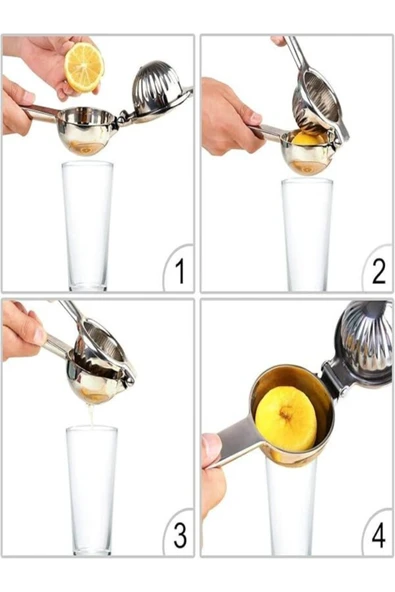 1

2

3

4