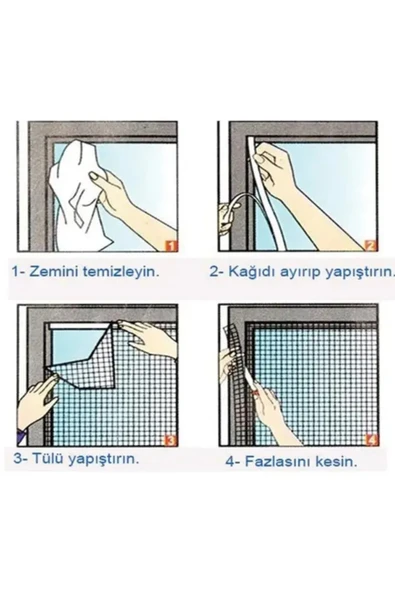 1

1- Zemini temizleyin.

2

2- Kağıdı ayırıp yapıştırın.

3

3- Tülü yapıştırın.

4

4- Fazlasını kesin.