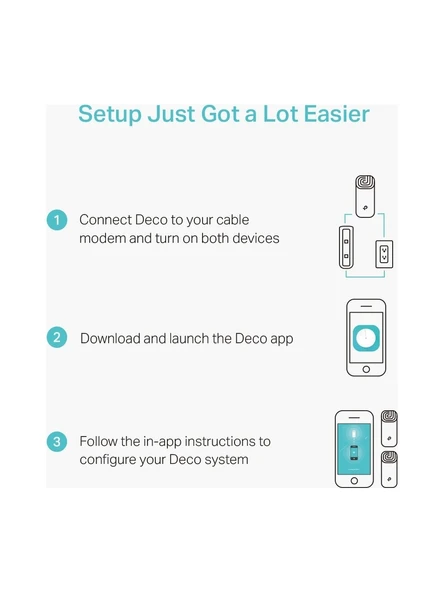 Setup Just Got a Lot Easier

1 Connect Deco to your cable modem and turn on both devices

2 Download and launch the Deco app

3 Follow the in-app instructions to configure your Deco system