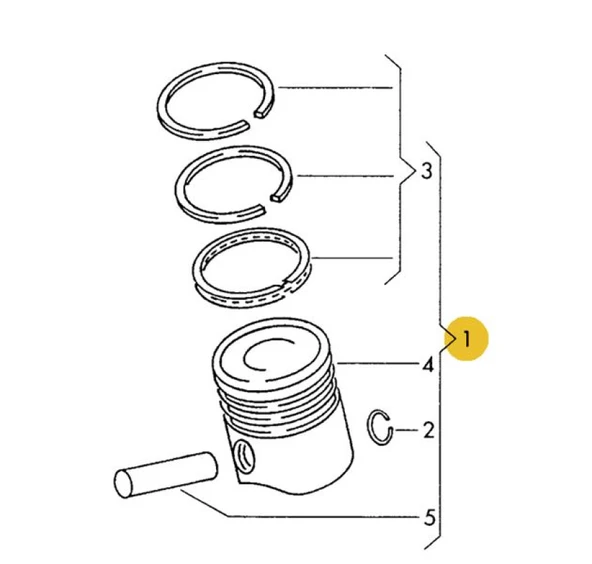 3
1
4
2
5