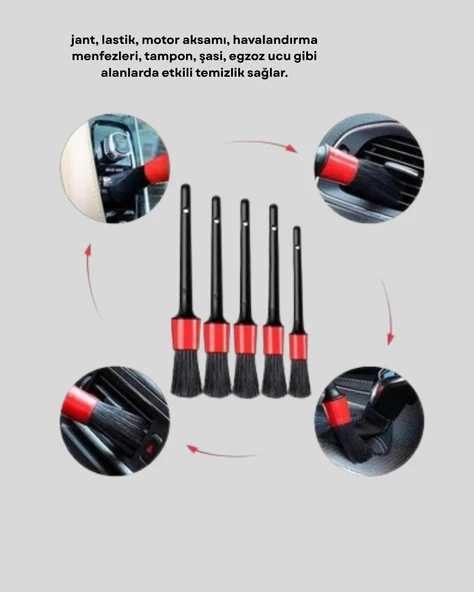 jant, lastik, motor aksamı, havalandırma menfezleri, tampon, şasi, egzoz ucu gibi alanlarda etkili temizlik sağlar.