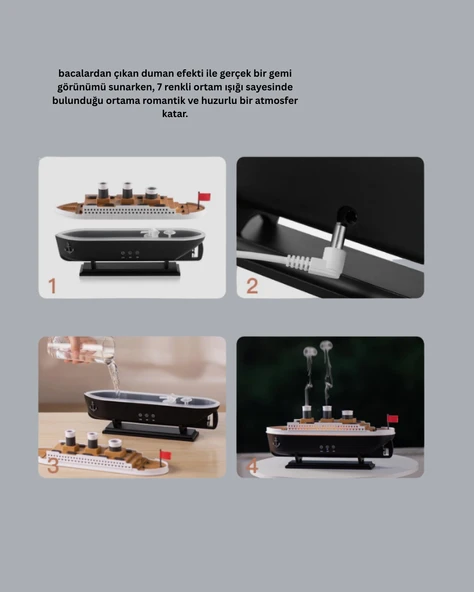 bacalardan çıkan duman efekti ile gerçek bir gemi görünümü sunarken, 7 renkli ortam ışığı sayesinde bulunduğu ortama romantik ve huzurlu bir atmosfer katar.

1

2

3

4