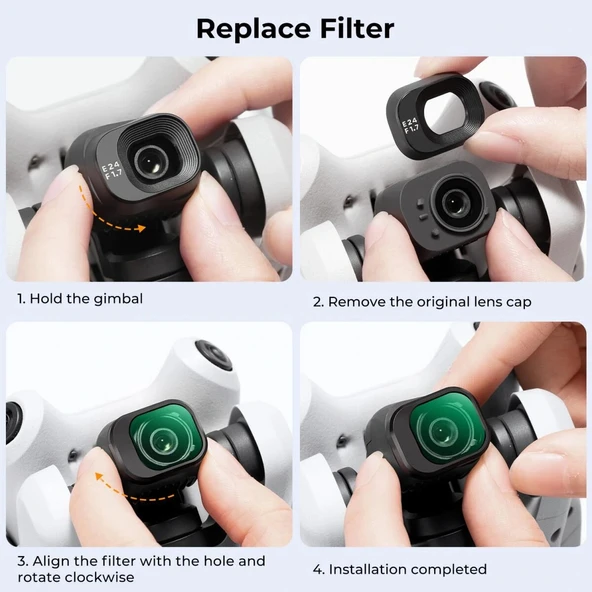 Replace Filter

E24
F1.7

E24
F1.7

1. Hold the gimbal

2. Remove the original lens cap

3. Align the filter with the hole and rotate clockwise

4. Installation completed