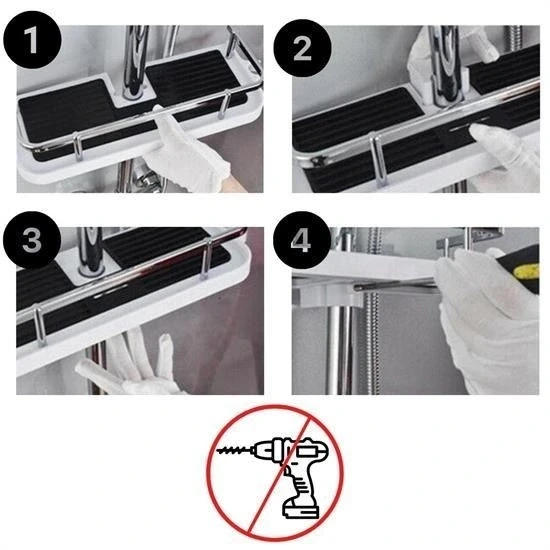 1

2

3

4