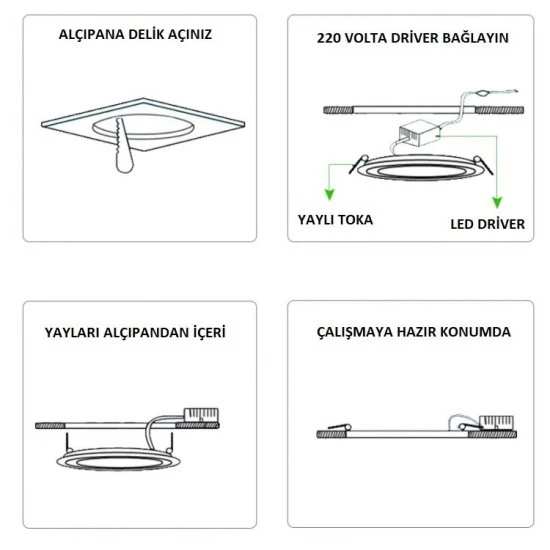 ALÇIPANA DELİK AÇINIZ

220 VOLTA DRİVER BAĞLAYIN

YAYLI TOKA

LED DRİVER

YAYLARI ALÇIPANDAN İÇERİ

ÇALIŞMAYA HAZIR KONUMDA