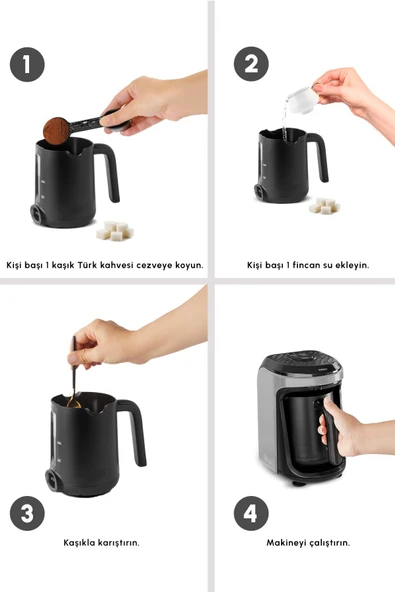 1

Kişi başı 1 kaşık Türk kahvesi cezveye koyun.

2

Kişi başı 1 fincan su ekleyin.

3

Kaşıkla karıştırın.

4

Makineyi çalıştırın.