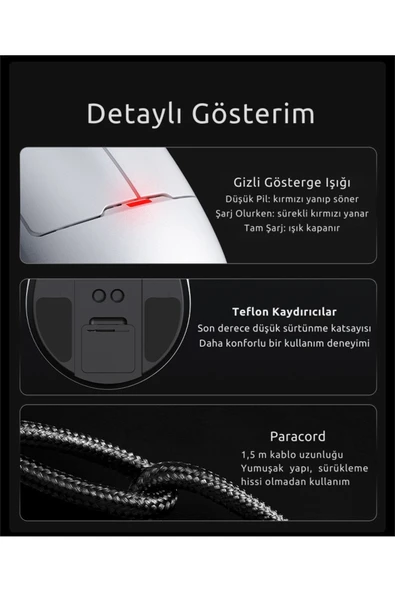 Detaylı Gösterim

Gizli Gösterge Işığı
Düşük Pil: kırmızı yanıp söner
Şarj Olurken: sürekli kırmızı yanar
Tam Şarj: ışık kapanır

Teflon Kaydırıcılar
Son derece düşük sürtünme katsayısı
Daha konforlu bir kullanım deneyimi

Paracord
1,5 m kablo uzunluğu
Yumuşak yapı, sürükleme hissi olmadan kullanım