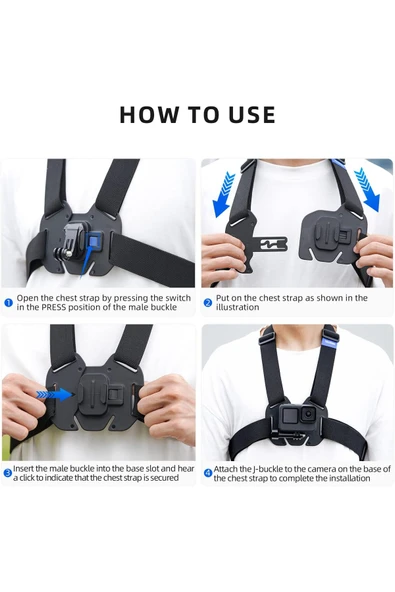 HOW TO USE

1 Open the chest strap by pressing the switch in the PRESS position of the male buckle

2 Put on the chest strap as shown in the illustration

3 Insert the male buckle into the base slot and hear a click to indicate that the chest strap is secured

4 Attach the J-buckle to the camera on the base of the chest strap to complete the installation