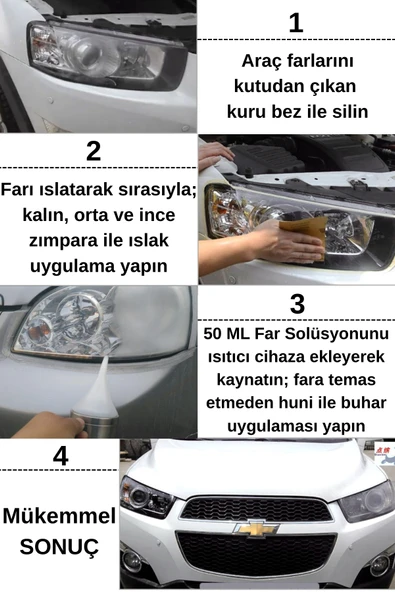 1

Araç farlarını kutudan çıkan kuru bez ile silin

2

Farı ıslatarak sırasıyla; kalın, orta ve ince zımpara ile ıslak uygulama yapın

3

50 ML Far Solüsyonunu ısıtıcı cihaza ekleyerek kaynatın; fara temas etmeden huni ile buhar uygulaması yapın

4

Mükemmel SONUÇ