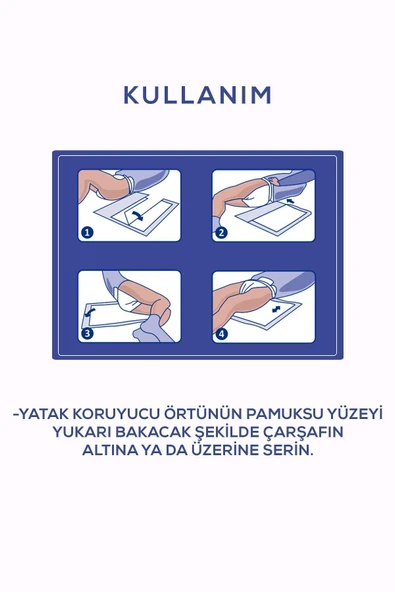 KULLANIM

1

2

3

4

-YATAK KORUYUCU ÖRTÜNÜN PAMUKSU YÜZEYİ YUKARI BAKACAK ŞEKİLDE ÇARŞAFIN ALTINA YA DA ÜZERİNE SERİN.