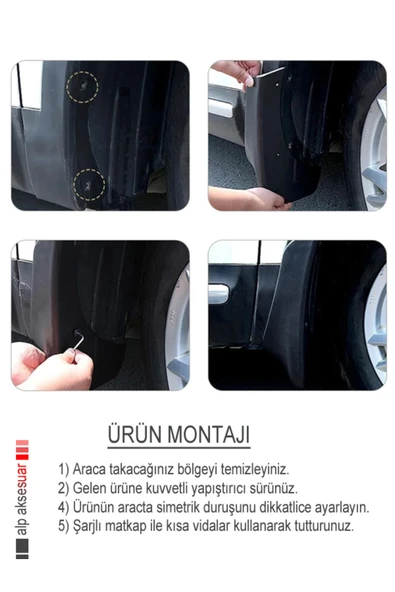 ÜRÜN MONTAJI

1) Araca takacağınız bölgeyi temizleyiniz.
2) Gelen ürüne kuvvetli yapıştırıcı sürünüz.
4) Ürünün aracta simetrik duruşunu dikkatlice ayarlayın.
5) Şarjlı matkap ile kısa vidalar kullanarak tutturunuz.

alp aksesuar