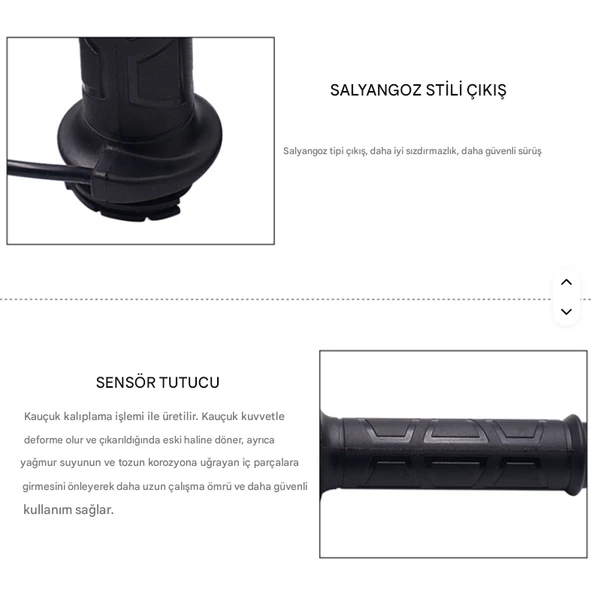 SALYANGOZ STİLİ ÇIKIŞ

Salyangoz tipi çıkış, daha iyi sızdırmazlık, daha güvenli sürüş

SENSÖR TUTUCU

Kauçuk kalıplama işlemi ile üretilir. Kauçuk kuvvetle deforme olur ve çıkarıldığında eski haline döner, ayrıca yağmur suyunun ve tozun korozyona uğrayan iç parçalara girmesini önleyerek daha uzun çalışma ömrü ve daha güvenli kullanım sağlar.