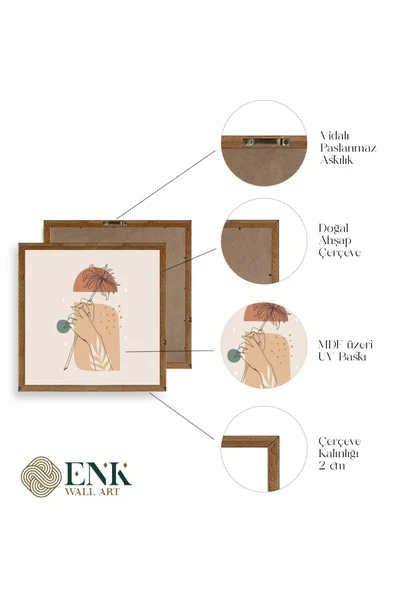 Vidalı Paslanmaz Askılık

Doğal Ahşap Çerçeve

MDF üzeri UV Baskı

Çerçeve Kalınlığı 2 cm

ENK
WALL ART