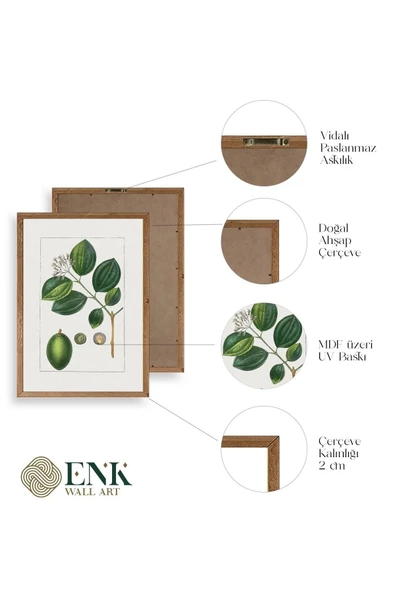 Vidalı Paslanmaz Askılık

Doğal Ahşap Çerçeve

MDF üzeri UV Baskı

Çerçeve Kalınlığı 2 cm

ENK
WALL ART