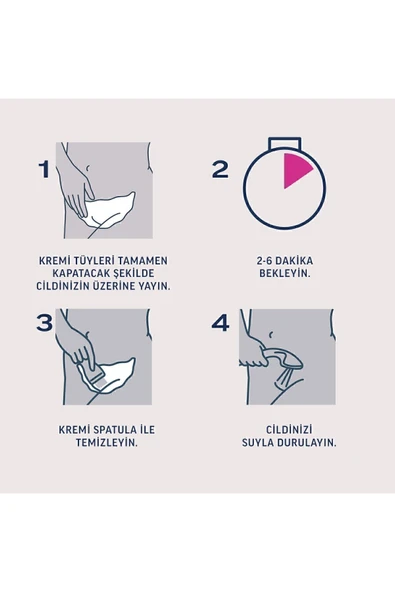 1

KREMİ TÜYLERİ TAMAMEN KAPATACAK ŞEKİLDE CİLDİNİZİN ÜZERİNE YAYIN.

2

2-6 DAKİKA BEKLEYİN.

3

KREMİ SPATULA İLE TEMİZLEYİN.

4

CİLDİNİZİ SUYLA DURULAYIN.