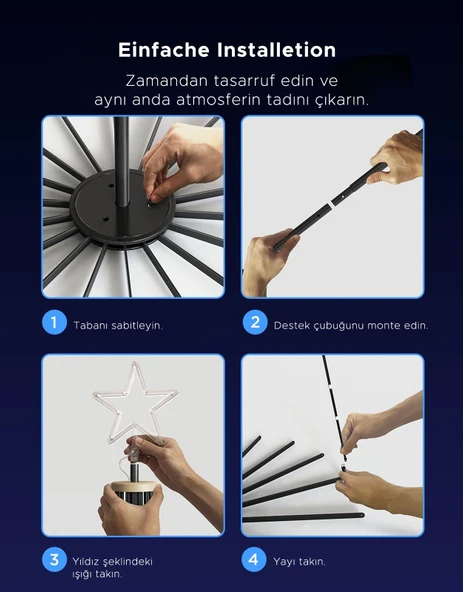 Einfache Installetion

Zamandan tasarruf edin ve aynı anda atmosferin tadını çıkarın.

1 Tabanı sabitleyin.

2 Destek çubuğunu monte edin.

3 Yıldız şeklindeki ışığı takın.

4 Yayı takın.