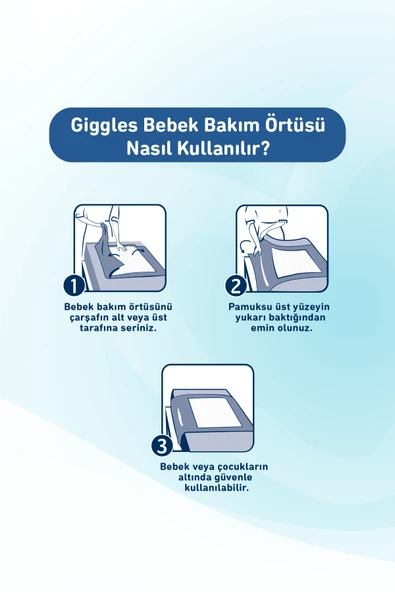 Giggles Bebek Bakım Örtüsü Nasıl Kullanılır?

1

Bebek bakım örtüsünü çarşafın alt veya üst tarafına seriniz.

2

Pamuksu üst yüzeyin yukarı baktığından emin olunuz.

3

Bebek veya çocukların altında güvenle kullanılabilir.