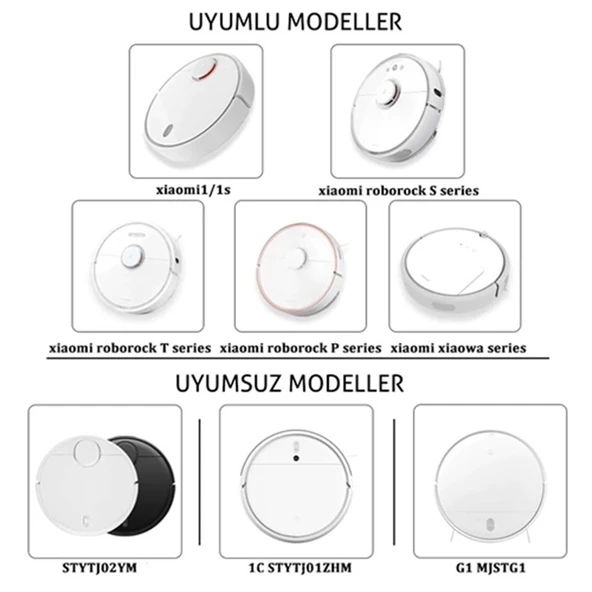 UYUMLU MODELLER

xiaomi1/1s

xiaomi roborock S series

xiaomi roborock T series

xiaomi roborock P series

xiaomi xiaowa series

UYUMSUZ MODELLER

STYTJ02YM

1C STYTJ01ZHM

G1 MJSTG1