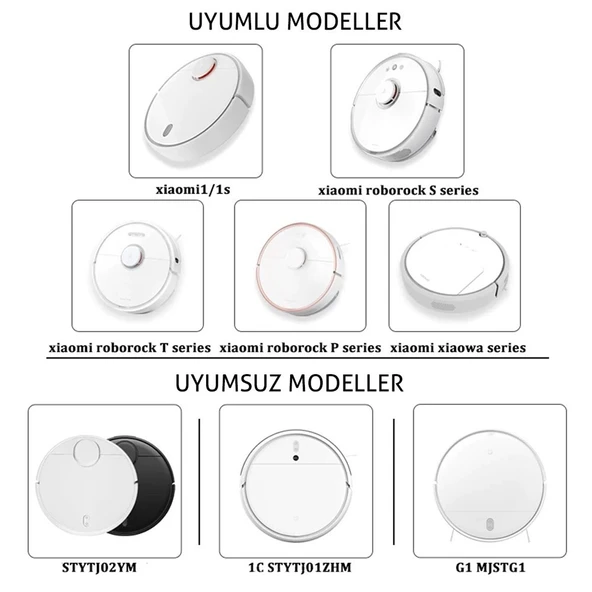 UYUMLU MODELLER

xiaomi1/1s

xiaomi roborock S series

xiaomi roborock T series

xiaomi roborock P series

xiaomi xiaowa series

UYUMSUZ MODELLER

STYTJ02YM

1C STYTJ01ZHM

G1 MJSTG1