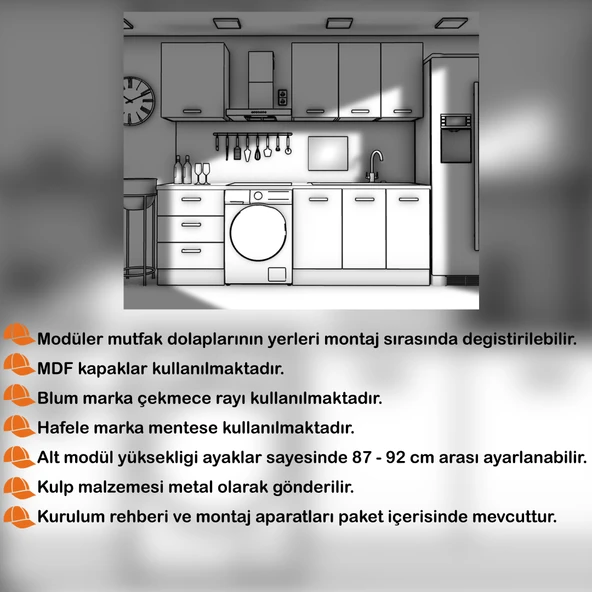 Modüler mutfak dolaplarının yerleri montaj sırasında degistirilebilir.
MDF kapaklar kullanılmaktadır.
Blum marka çekmece rayı kullanılmaktadır.
Hafele marka mentese kullanılmaktadır.
Alt modül yüksekligi ayaklar sayesinde 87 - 92 cm arası ayarlanabilir.
Kulp malzemesi metal olarak gönderilir.
Kurulum rehberi ve montaj aparatları paket içerisinde mevcuttur.