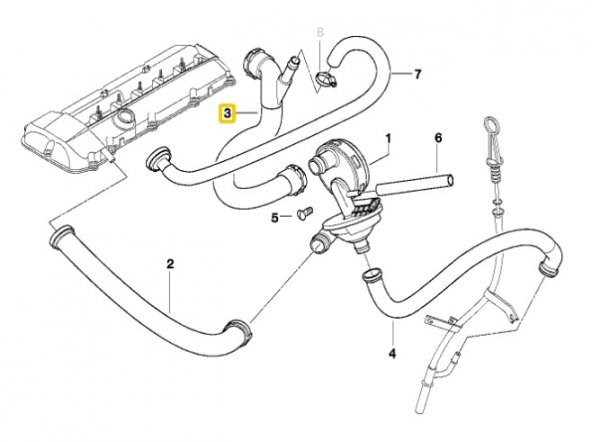 8
7
3
1
6
5
2
4