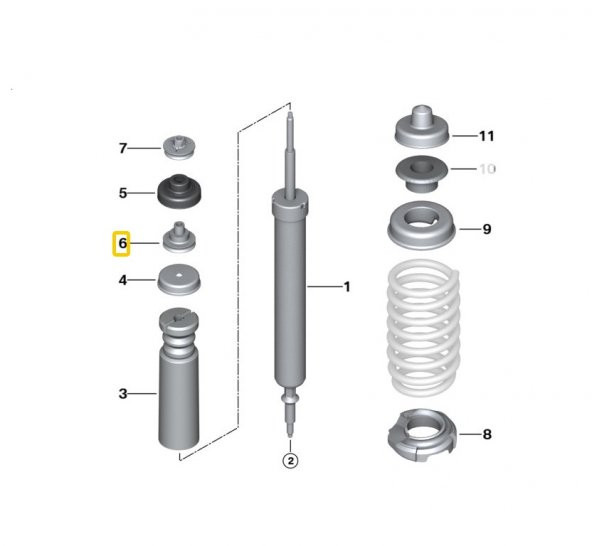 7
5
6
4
3
1
2
11
10
9
8