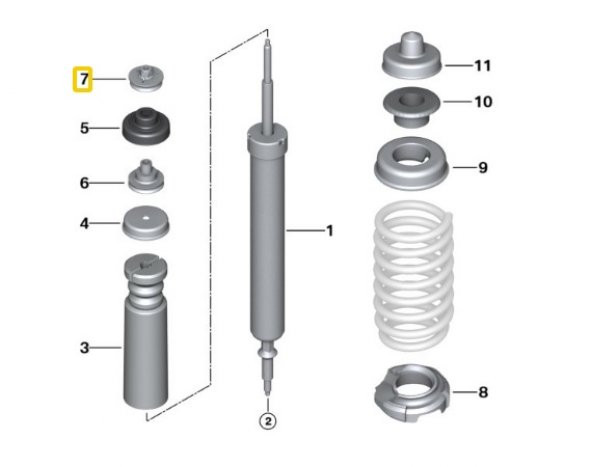 7
5
6
4
3
1
2
11
10
9
8