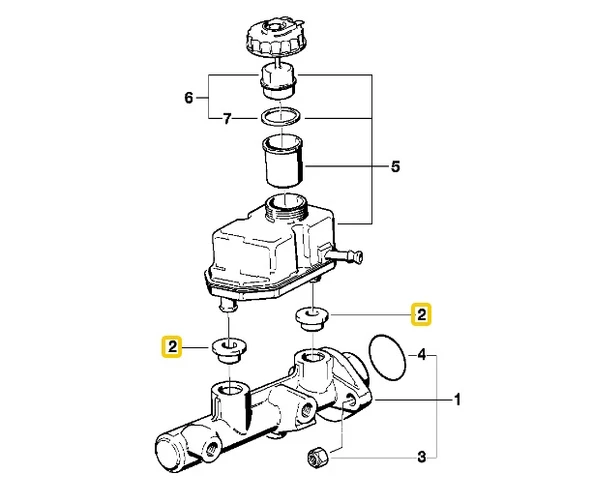 6
7
5
2
2
4
1
3