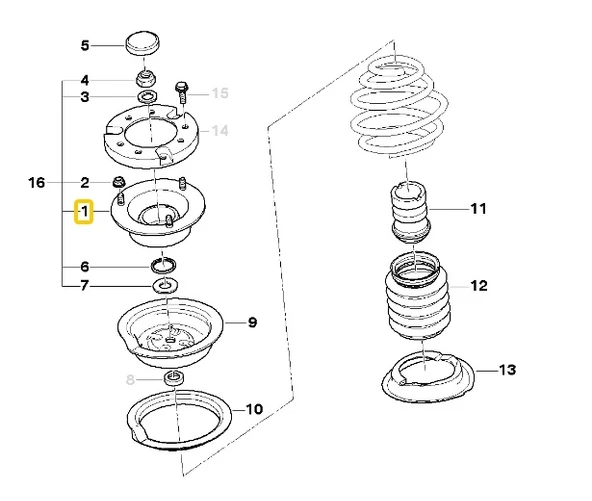 5
4
3
15
14
16
2
1
6
7
9
8
10
11
12
13