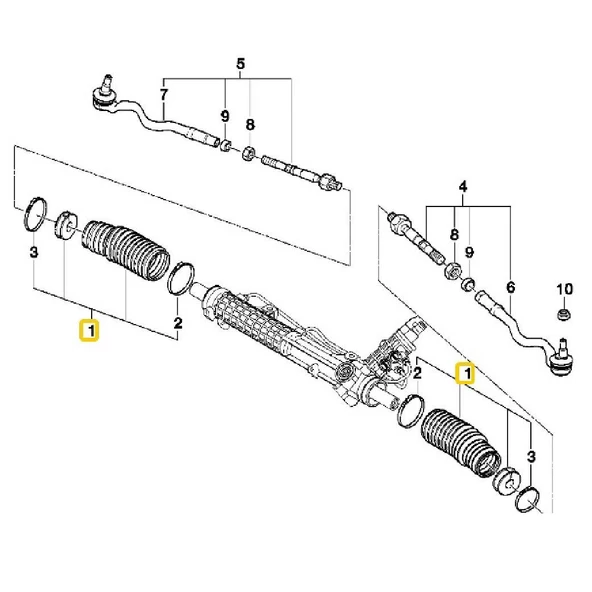 5
7
9
8
4
8
9
6
10
3
1
2
2
1
3