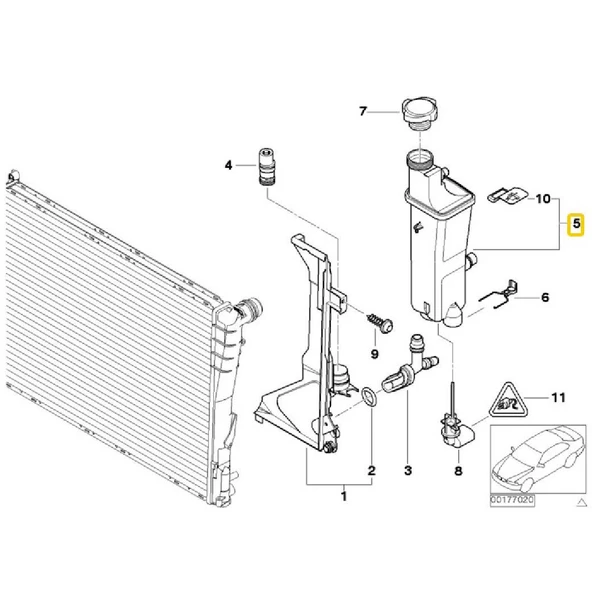 7
4
10
5
6
9
11
2
3
8
1
00177020