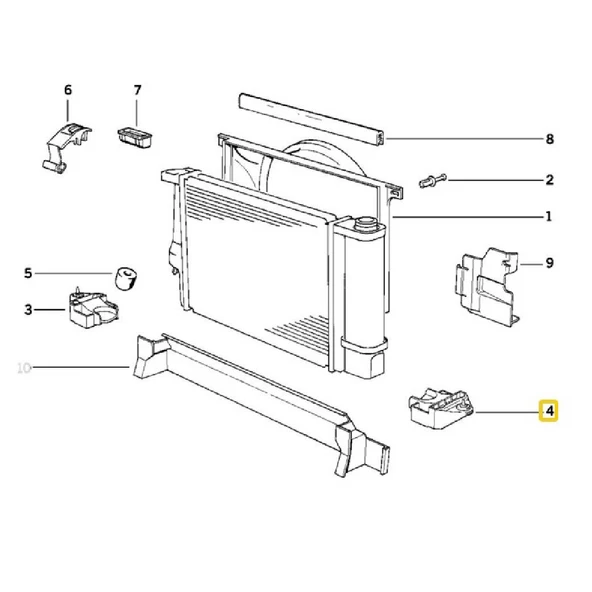 6
7
8
2
1
9
5
3
10
4