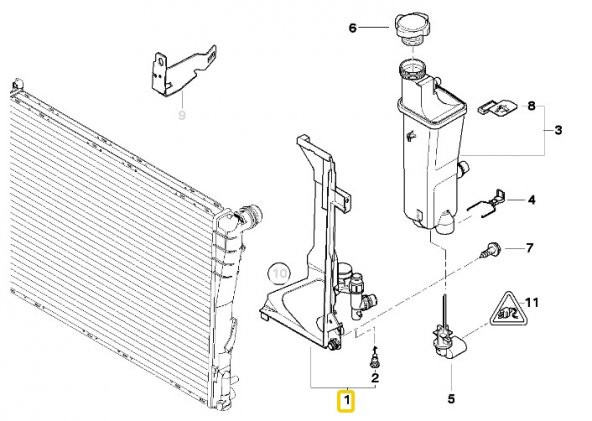 6
9
8
3
4
7
10
11
2
1
5