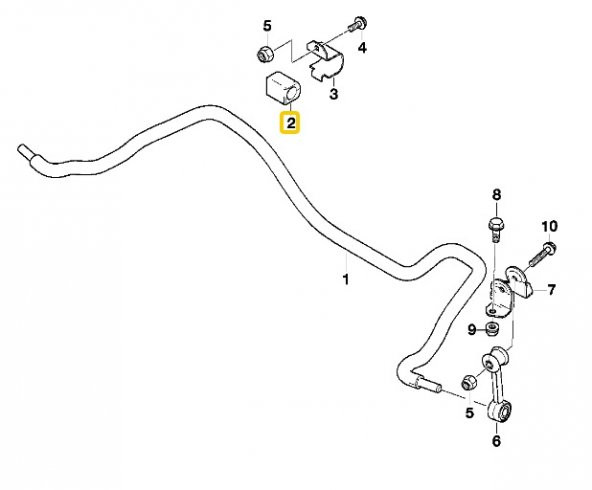 5
4
3
2
8
10
1
7
9
5
6