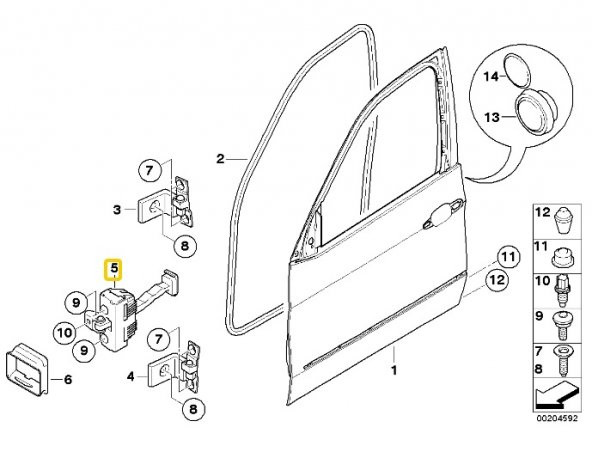 14
13
2
7
3
8
5
9
10
9
6
7
4
8
11
12
1
12
11
10
9
7
8
00204592