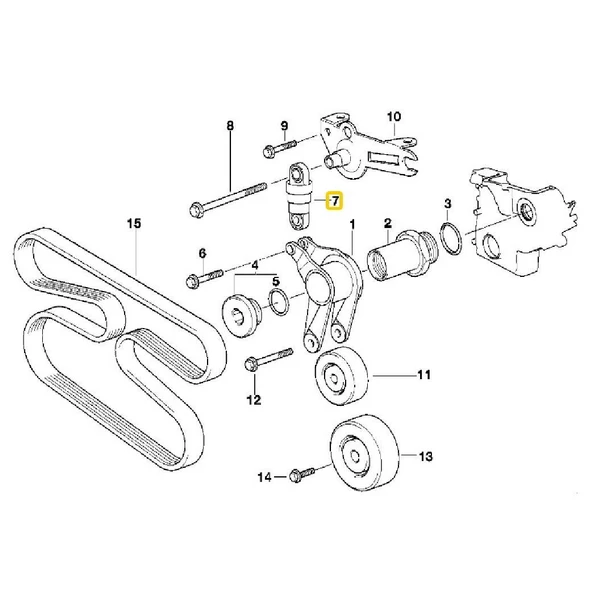 8
9
10
7
3
15
1
2
6
4
5
11
12
13
14