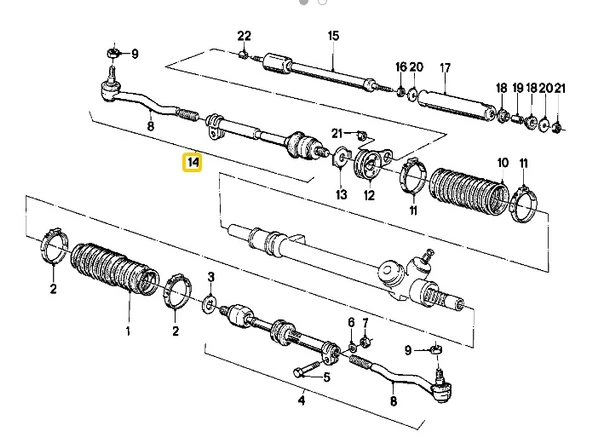 22
15
9
16
20
17
18
19
18
20
21
8
21
14
13
12
11
10
11
2
1
2
3
6
7
9
5
4
8