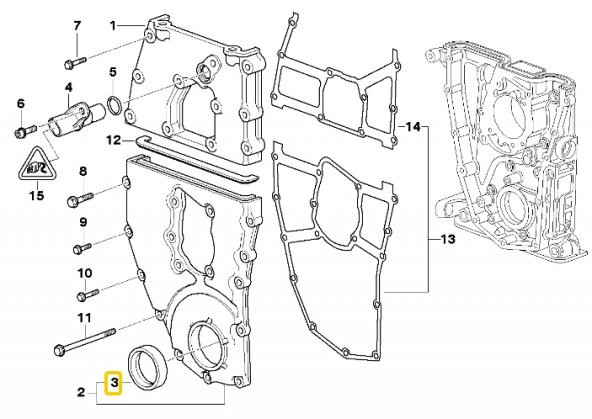 7
1
5
4
6
12
14
15
8
9
13
10
11
2
3