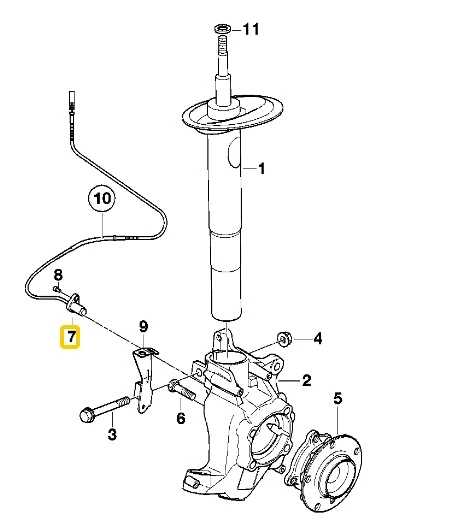 11
1
10
8
7
9
4
2
5
6
3