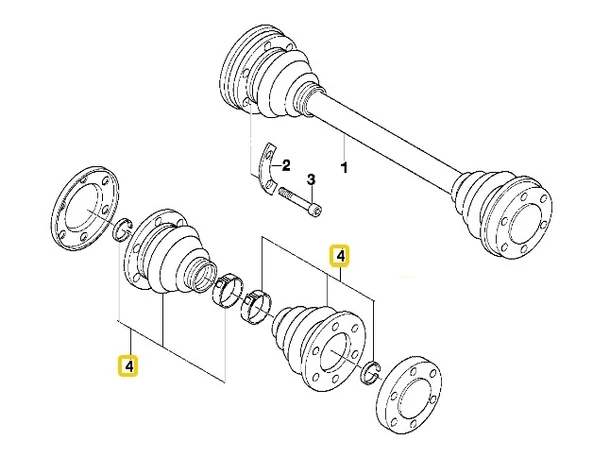 2
3
1
4
4