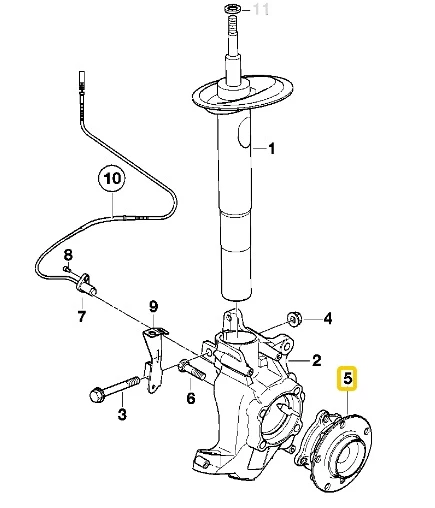 11
1
10
8
7
9
4
2
5
6
3