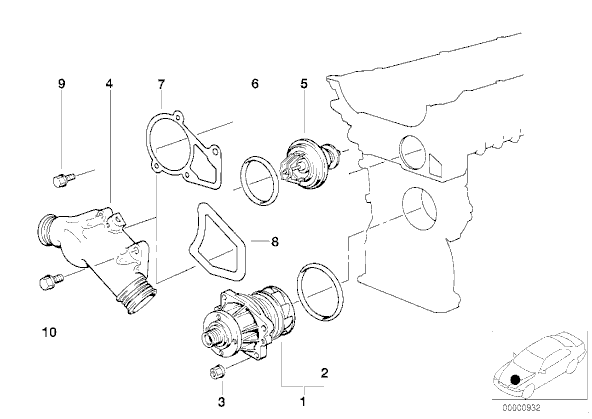 9
4
7
6
5
8
10
2
3
1
00000932