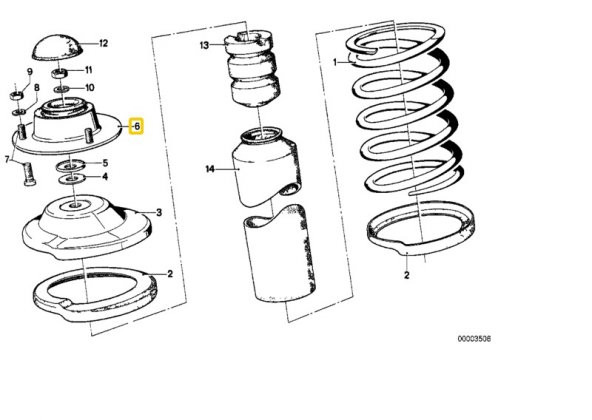 12
9
11
8
10
6
7
5
4
3
2
13
14
1
2
00003506