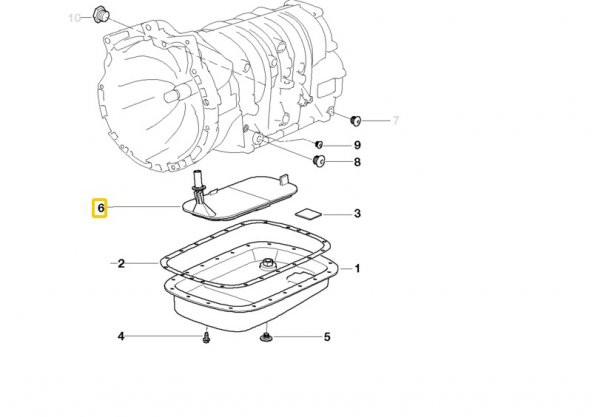 10
7
9
8
6
3
2
1
4
5