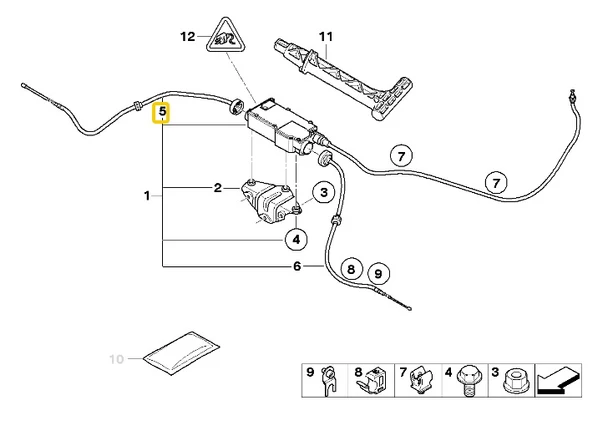 12
11
5
7
7
1
2
3
4
6
8
9
10
9
8
7
4
3