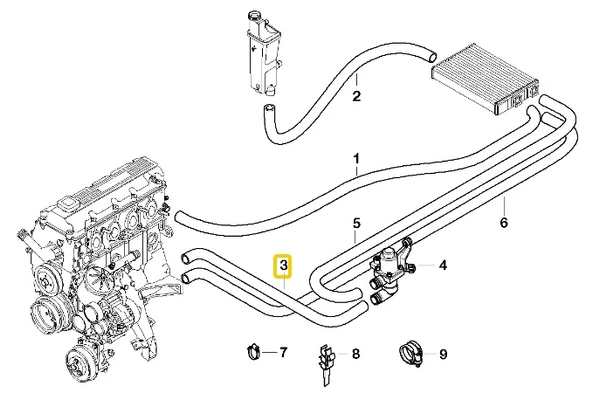 2
1
5
6
3
4
7
8
9