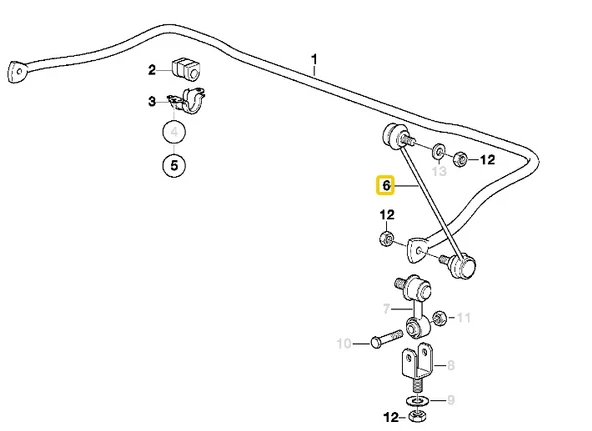 1
2
3
4
5
12
13
6
12
7
11
10
8
9
12