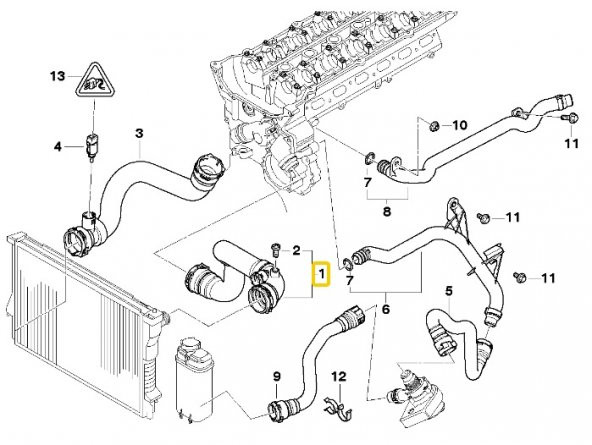 13
4
3
10
11
7
8
11
2
1
7
11
6
5
9
12