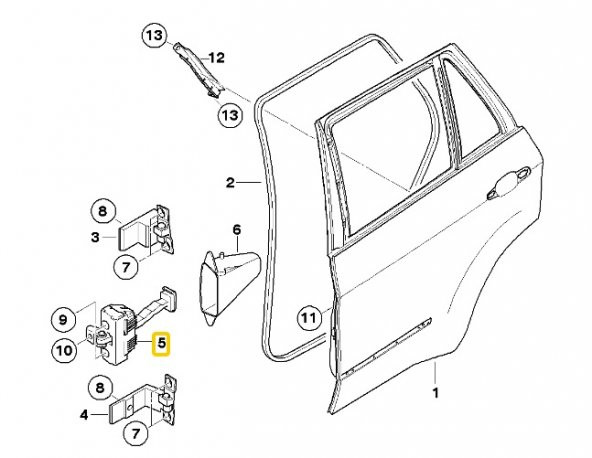 13
12
13
2
8
3
7
6
9
10
5
11
8
4
7
1