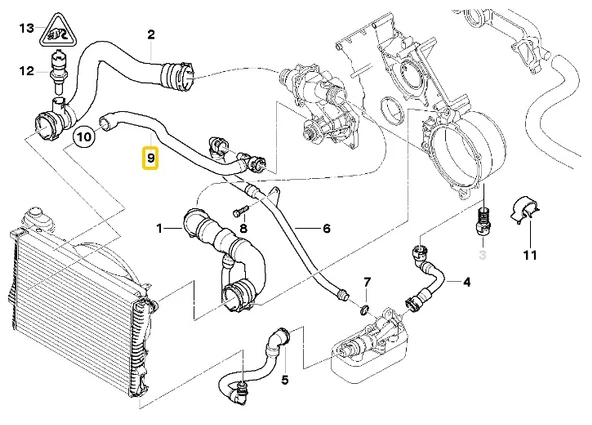 13
2
12
10
9
1
8
6
3
11
7
4
5